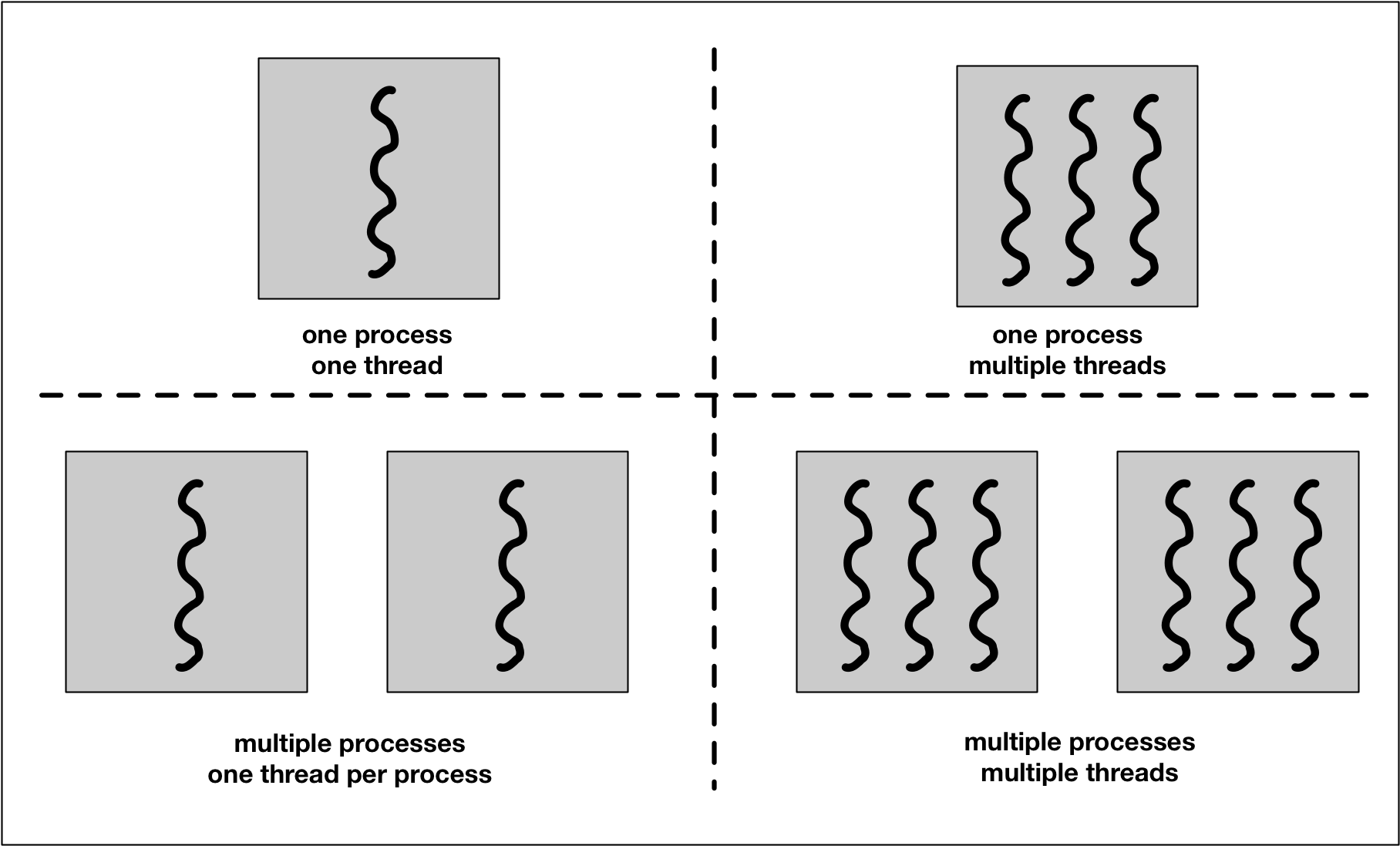 one process
one thread

one process
multiple threads

multiple processes
one thread per process

multiple processes
multiple threads